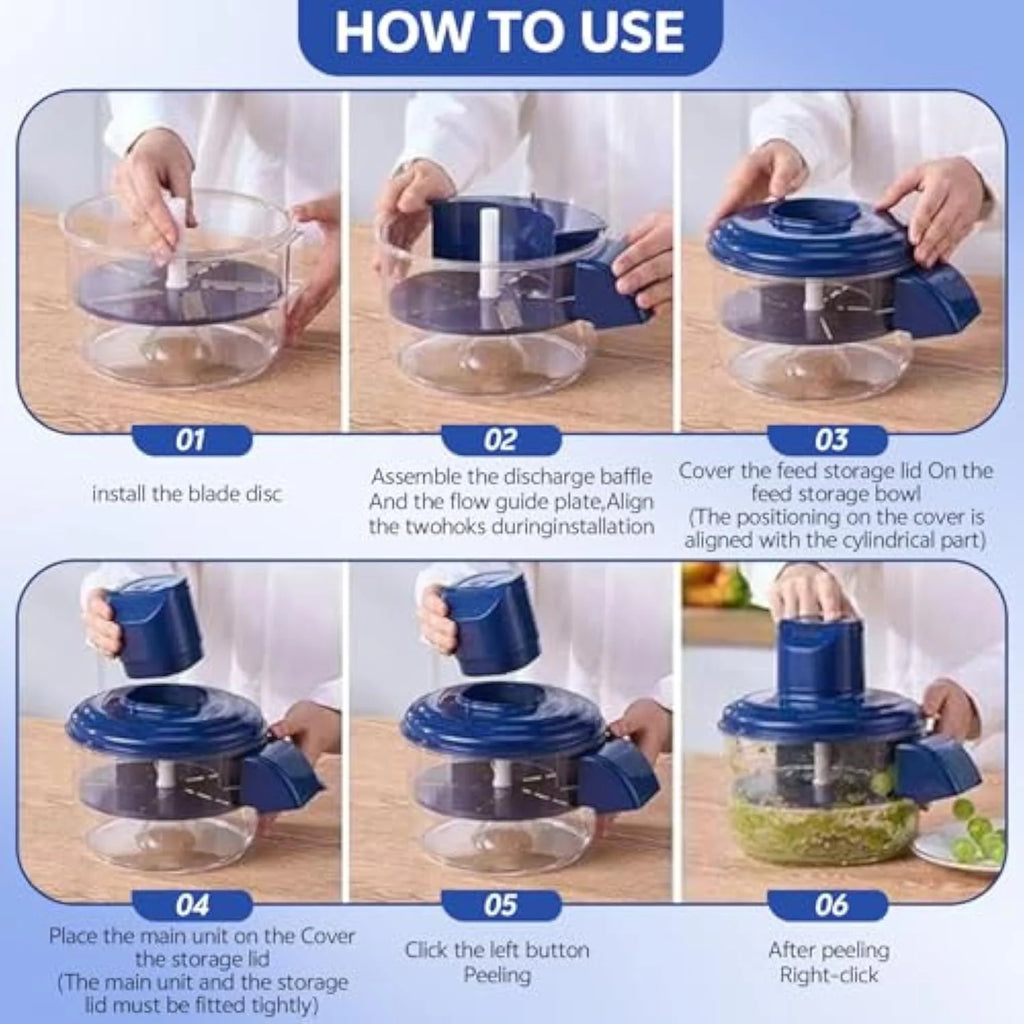 HOW TO USE

01

install the blade disc

02

Assemble the discharge baffle And the flow guide plate,Align the twohoks duringinstallation

03

Cover the feed storage lid On the feed storage bowl (The positioning on the cover is aligned with the cylindrical part)

04

Place the main unit on the Cover the storage lid (The main unit and the storage lid must be fitted tightly)

05

Click the left button Peeling

06

After peeling Right-click